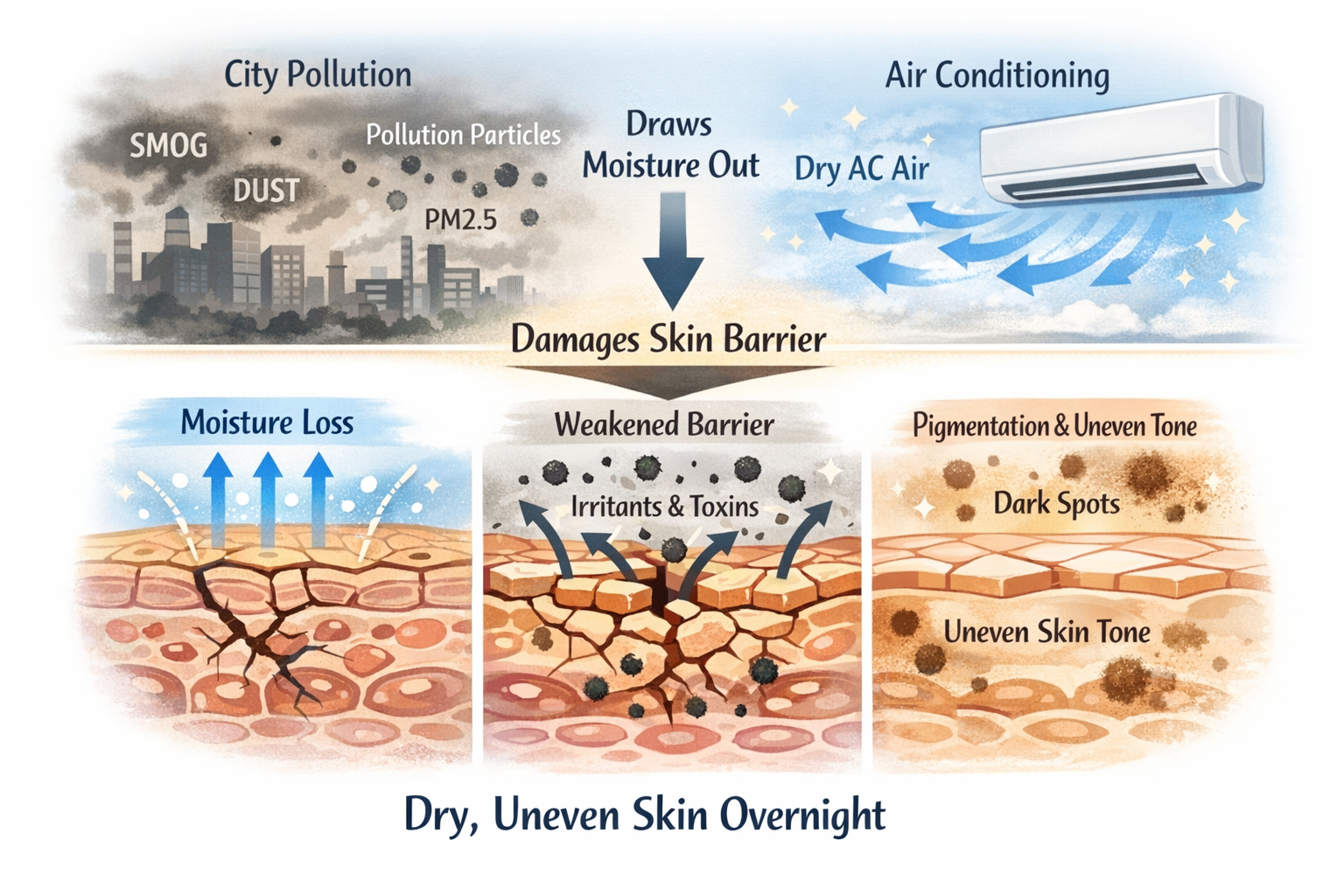 City Pollution

SMOG

DUST

Pollution Particles

PM2.5

Draws Moisture Out

Air Conditioning

Dry AC Air

Damages Skin Barrier

Moisture Loss

Weakened Barrier

Irritants & Toxins

Pigmentation & Uneven Tone

Dark Spots

Uneven Skin Tone

Dry, Uneven Skin Overnight