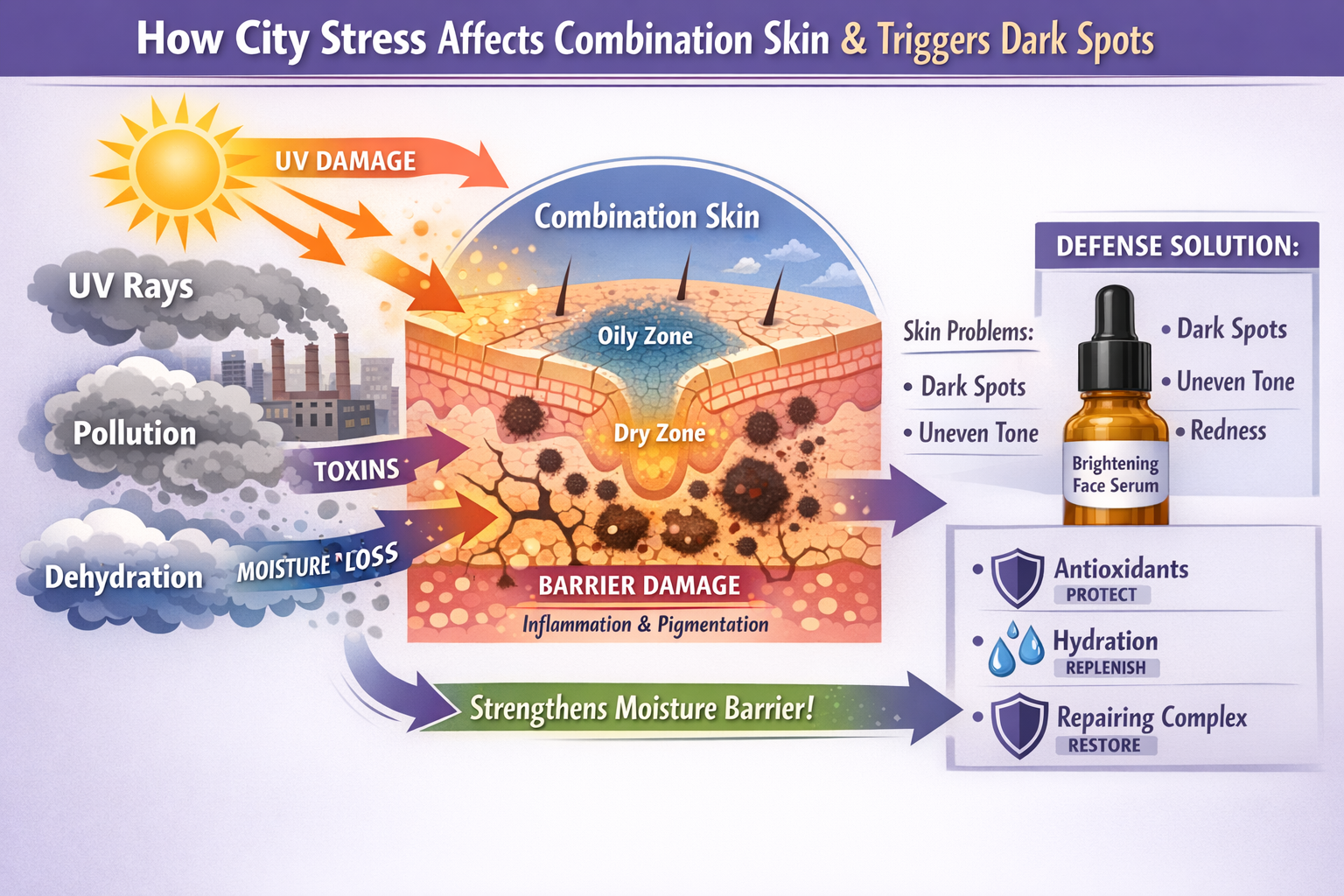 How City Stress Affects Combination Skin & Triggers Dark Spots

UV DAMAGE

UV Rays

Pollution

TOXINS

Dehydration

MOISTURE LOSS

Combination Skin

Oily Zone

Dry Zone

BARRIER DAMAGE

Inflammation & Pigmentation

Strengthens Moisture Barrier!

Skin Problems:

• Dark Spots

• Uneven Tone

DEFENSE SOLUTION:

Brightening Face Serum

• Dark Spots

• Uneven Tone

• Redness

• Antioxidants
PROTECT

• Hydration
REPLENISH

• Repairing Complex
RESTORE