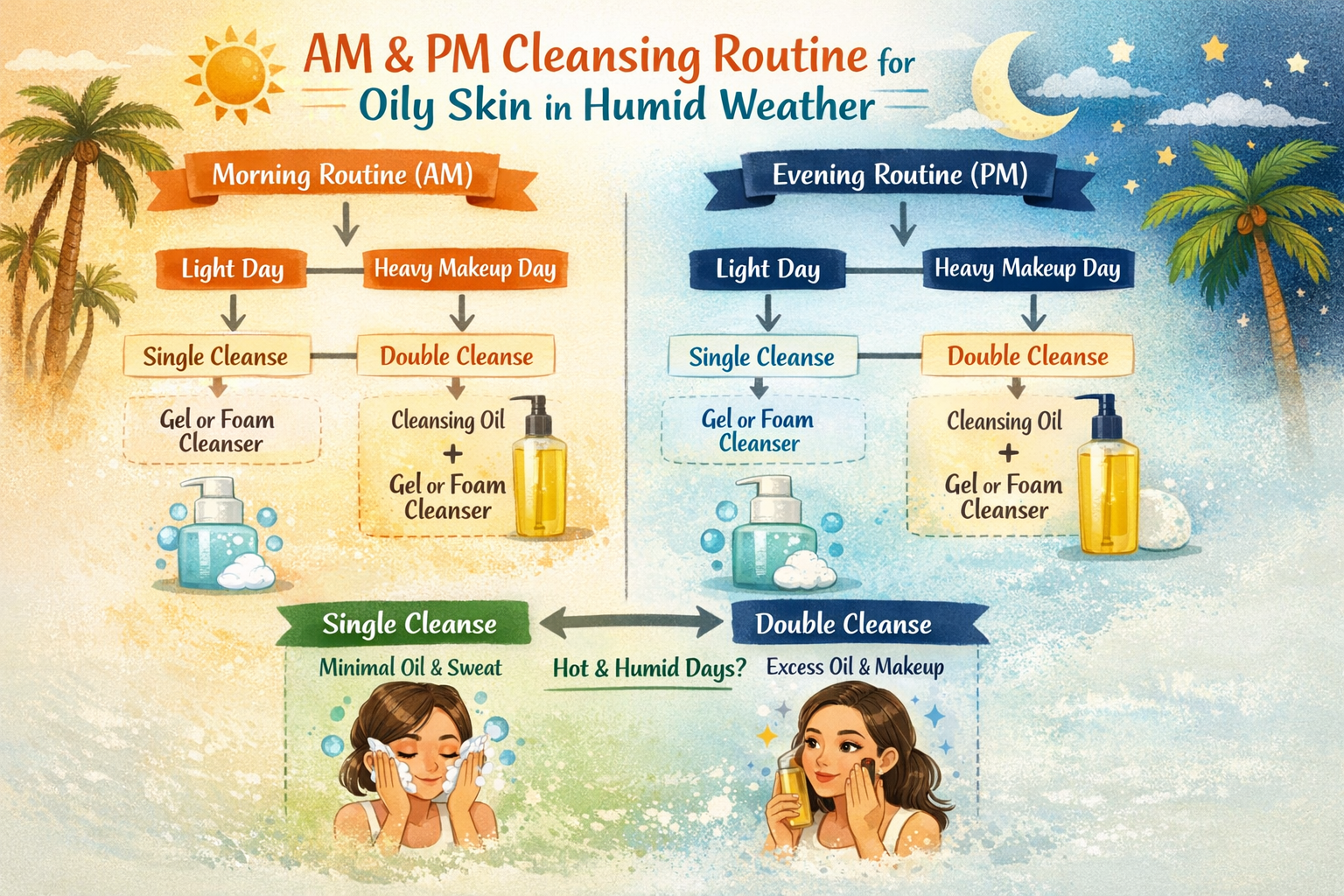 AM & PM Cleansing Routine for Oily Skin in Humid Weather

Morning Routine (AM)

Light Day

Heavy Makeup Day

Single Cleanse

Double Cleanse

Gel or Foam Cleanser

Cleansing Oil + Gel or Foam Cleanser

Evening Routine (PM)

Light Day

Heavy Makeup Day

Single Cleanse

Double Cleanse

Gel or Foam Cleanser

Cleansing Oil + Gel or Foam Cleanser

Single Cleanse

Minimal Oil & Sweat

Hot & Humid Days?

Double Cleanse

Excess Oil & Makeup