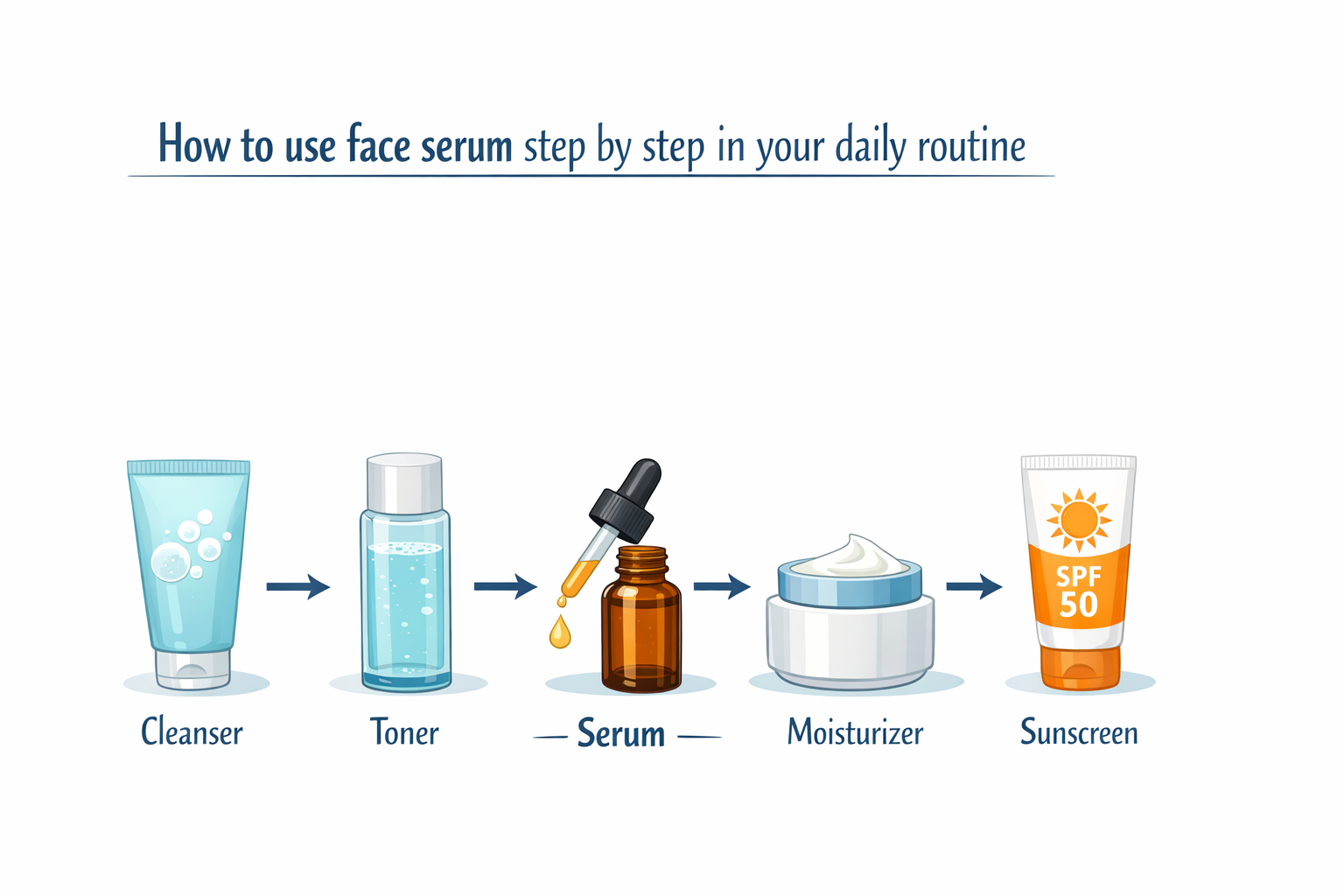 How to use face serum step by step in your daily routine

SPF 50

Cleanser

Toner

— Serum —

Moisturizer

Sunscreen