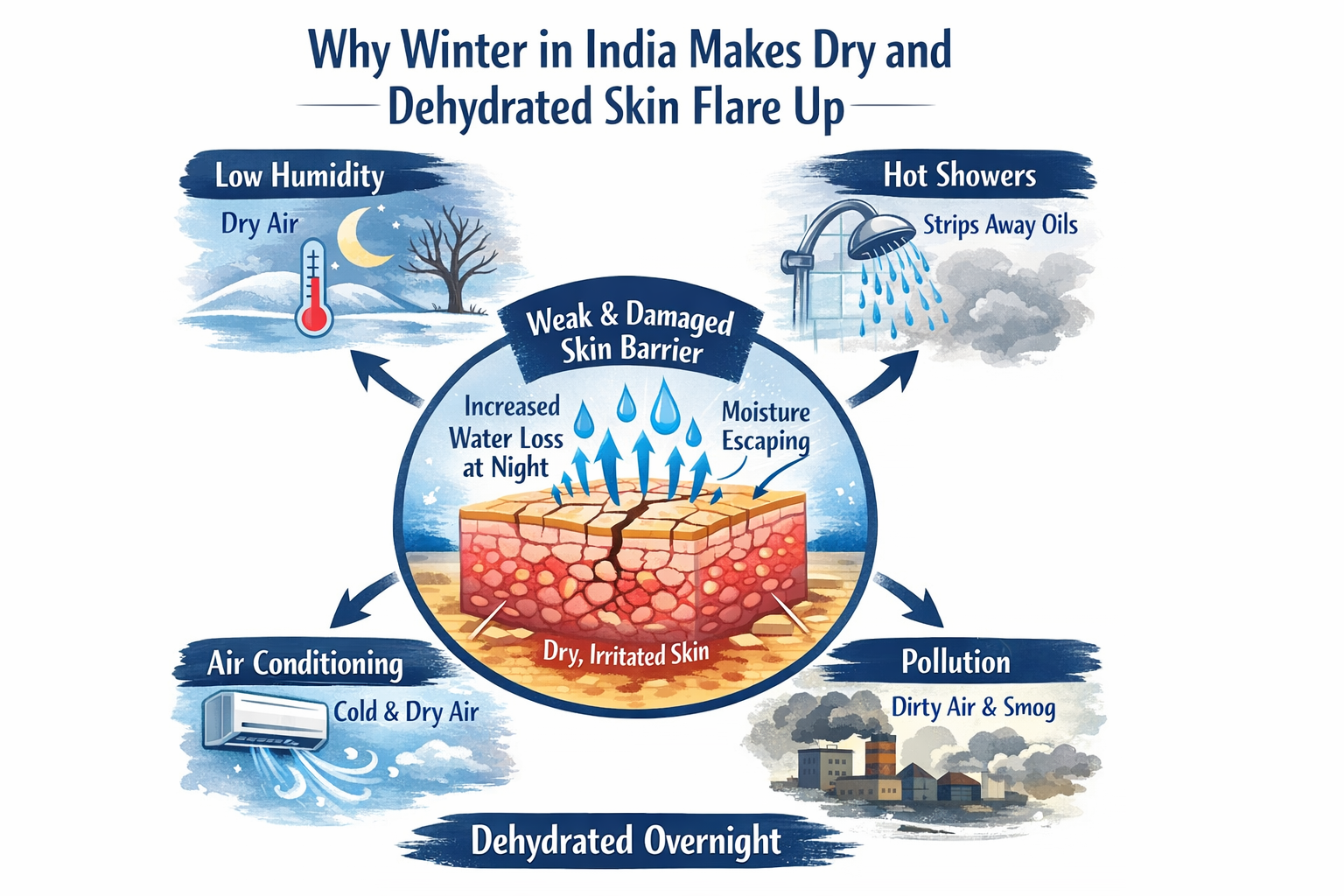 Why Winter in India Makes Dry and Dehydrated Skin Flare Up

Low Humidity

Dry Air

Hot Showers

Strips Away Oils

Weak & Damaged Skin Barrier

Increased Water Loss at Night

Moisture Escaping

Dry, Irritated Skin

Air Conditioning

Cold & Dry Air

Pollution

Dirty Air & Smog

Dehydrated Overnight