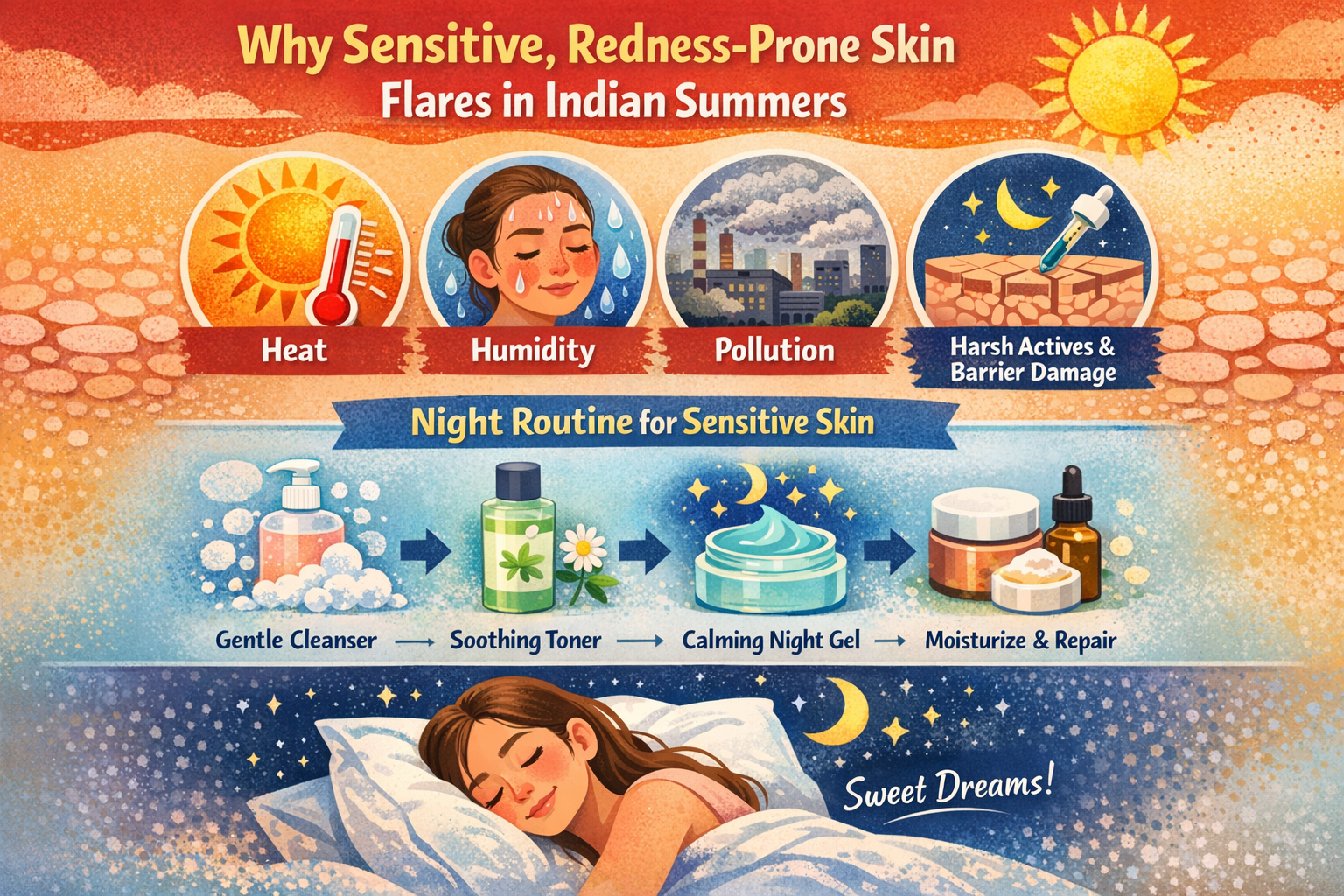 Why Sensitive, Redness-Prone Skin Flares in Indian Summers

Heat

Humidity

Pollution

Harsh Actives & Barrier Damage

Night Routine for Sensitive Skin

Gentle Cleanser → Soothing Toner → Calming Night Gel → Moisturize & Repair

Sweet Dreams!