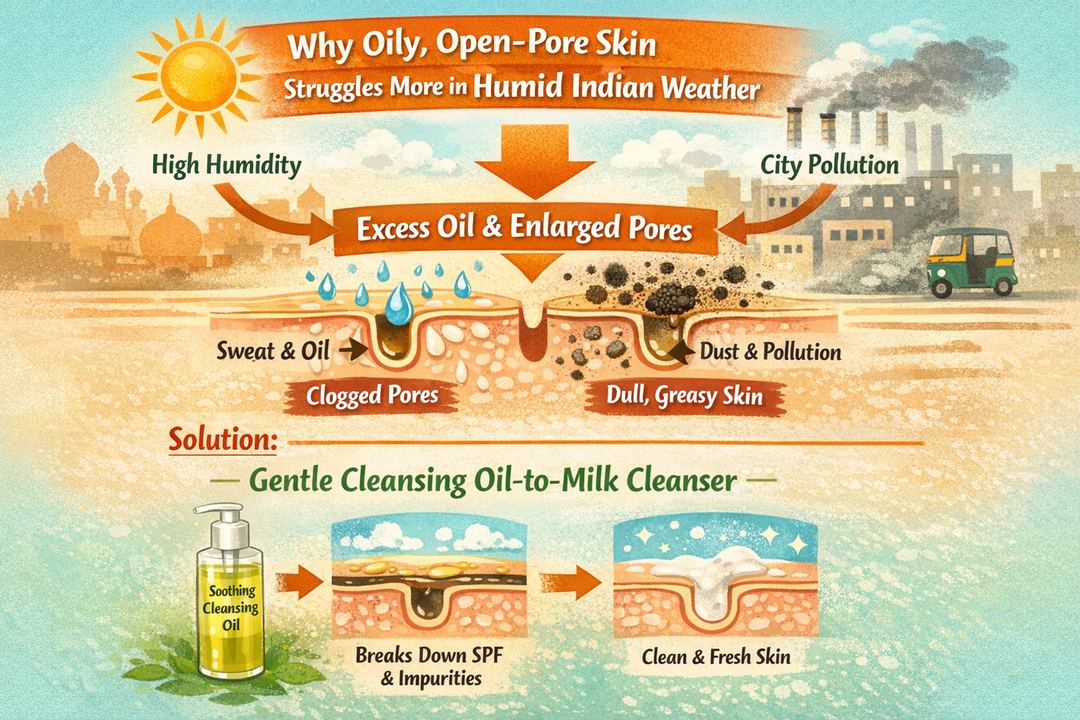 Why Oily, Open-Pore Skin
Struggles More in Humid Indian Weather

High Humidity

City Pollution

Excess Oil & Enlarged Pores

Sweat & Oil

Dust & Pollution

Clogged Pores

Dull, Greasy Skin

Solution:

— Gentle Cleansing Oil-to-Milk Cleanser —

Soothing Cleansing Oil

Breaks Down SPF & Impurities

Clean & Fresh Skin