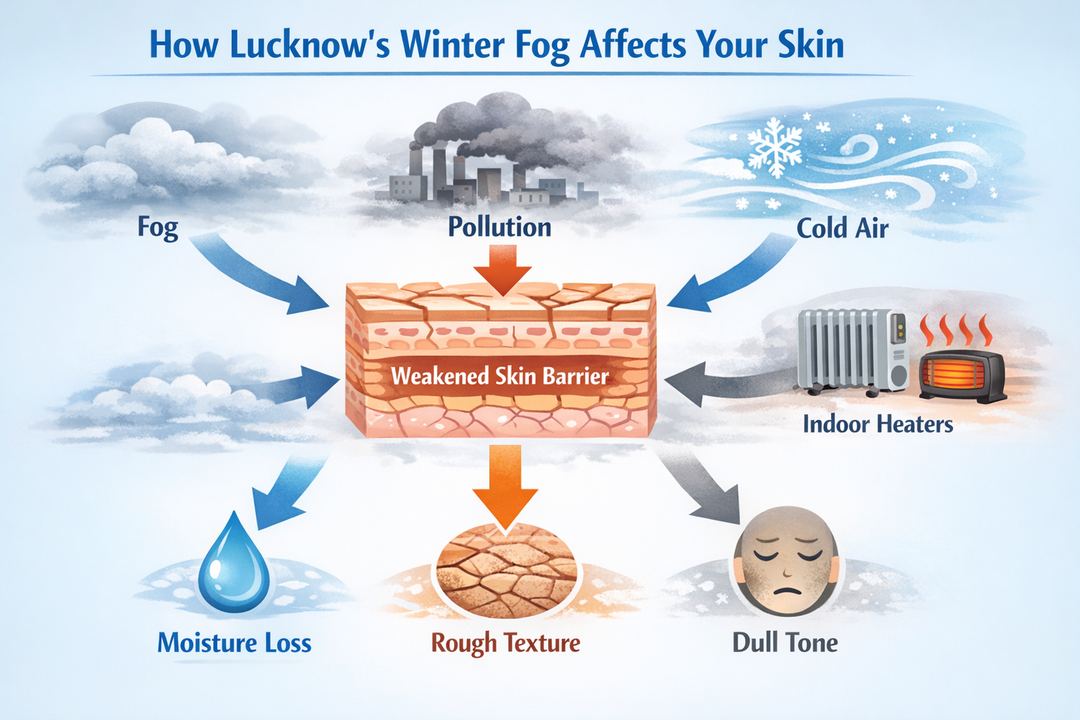 How Lucknow's Winter Fog Affects Your Skin

Fog

Pollution

Cold Air

Weakened Skin Barrier

Indoor Heaters

Moisture Loss

Rough Texture

Dull Tone