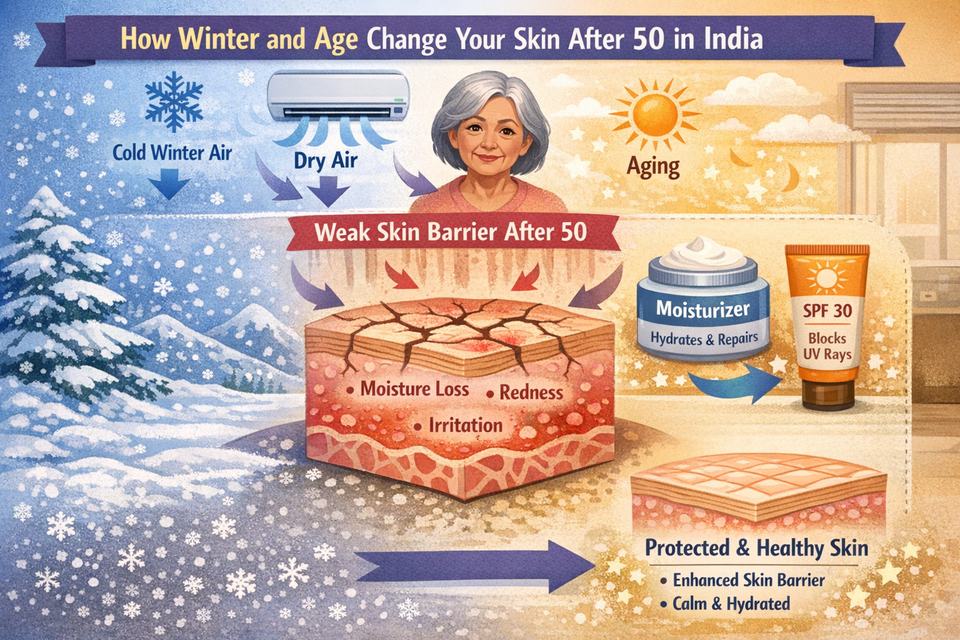 How Winter and Age Change Your Skin After 50 in India

Cold Winter Air

Dry Air

Aging

Weak Skin Barrier After 50

• Moisture Loss • Redness

• Irritation

Moisturizer
Hydrates & Repairs

SPF 30
Blocks UV Rays

Protected & Healthy Skin
• Enhanced Skin Barrier
• Calm & Hydrated