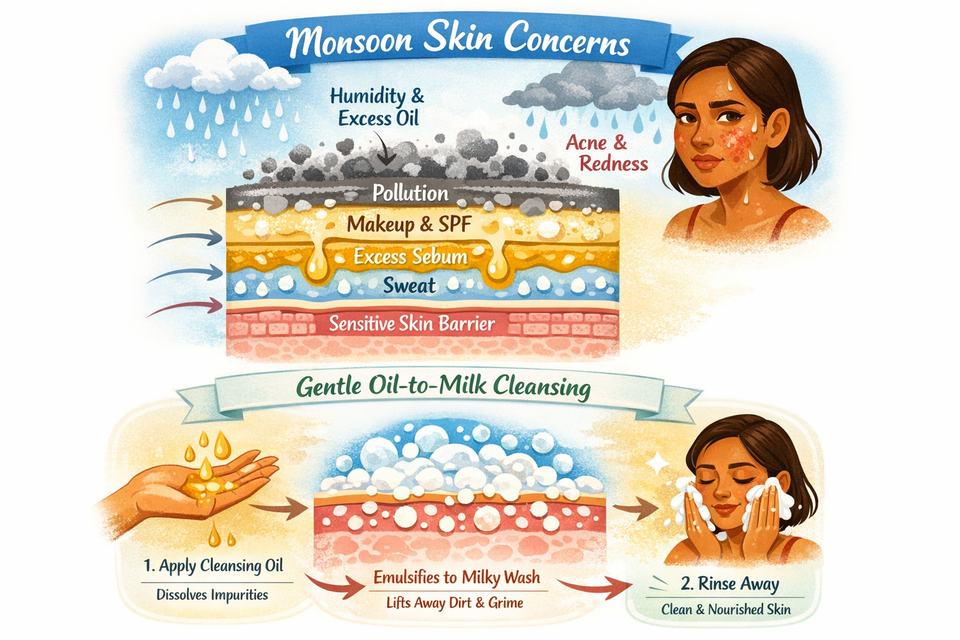 Monsoon Skin Concerns

Humidity & Excess Oil

Acne & Redness

Pollution
Makeup & SPF
Excess Sebum
Sweat
Sensitive Skin Barrier

Gentle Oil-to-Milk Cleansing

1. Apply Cleansing Oil
Dissolves Impurities

Emulsifies to Milky Wash
Lifts Away Dirt & Grime

2. Rinse Away
Clean & Nourished Skin