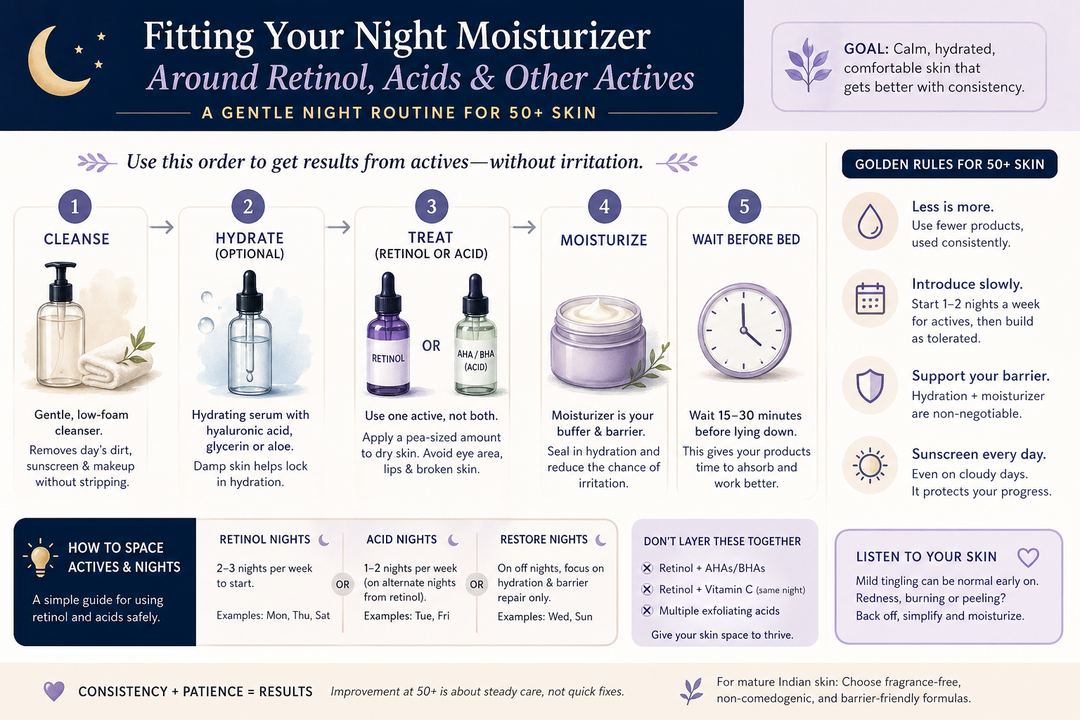 Fitting Your Night Moisturizer
Around Retinol, Acids & Other Actives
A GENTLE NIGHT ROUTINE FOR 50+ SKIN

GOAL: Calm, hydrated, comfortable skin that gets better with consistency.

Use this order to get results from actives—without irritation.

1
CLEANSE
Gentle, low-foam cleanser.
Removes day's dirt, sunscreen & makeup without stripping.

2
HYDRATE
(OPTIONAL)
Hydrating serum with hyaluronic acid, glycerin or aloe.
Damp skin helps lock in hydration.

3
TREAT
(RETINOL OR ACID)
RETINOL
OR
AHA / BHA (ACID)
Use one active, not both.
Apply a pea-sized amount to dry skin. Avoid eye area, lips & broken skin.

4
MOISTURIZE
Moisturizer is your buffer & barrier.
Seal in hydration and reduce the chance of irritation.

5
WAIT BEFORE BED
Wait 15–30 minutes before lying down.
This gives your products time to absorb and work better.

GOLDEN RULES FOR 50+ SKIN

Less is more.
Use fewer products, used consistently.

Introduce slowly.
Start 1–2 nights a week for actives, then build as tolerated.

Support your barrier.
Hydration + moisturizer are non-negotiable.

Sunscreen every day.
Even on cloudy days. It protects your progress.

HOW TO SPACE ACTIVES & NIGHTS
A simple guide for using retinol and acids safely.

RETINOL NIGHTS
2–3 nights per week to start.
Examples: Mon, Thu, Sat

OR

ACID NIGHTS
1–2 nights per week (on alternate nights from retinol).
Examples: Tue, Fri

OR

RESTORE NIGHTS
On off nights, focus on hydration & barrier repair only.
Examples: Wed, Sun

DON'T LAYER THESE TOGETHER
Retinol + AHAs/BHAs
Retinol + Vitamin C (same night)
Multiple exfoliating acids
Give your skin space to thrive.

LISTEN TO YOUR SKIN
Mild tingling can be normal early on.
Redness, burning or peeling?
Back off, simplify and moisturize.

CONSISTENCY + PATIENCE = RESULTS
Improvement at 50+ is about steady care, not quick fixes.

For mature Indian skin: Choose fragrance-free, non-comedogenic, and barrier-friendly formulas.