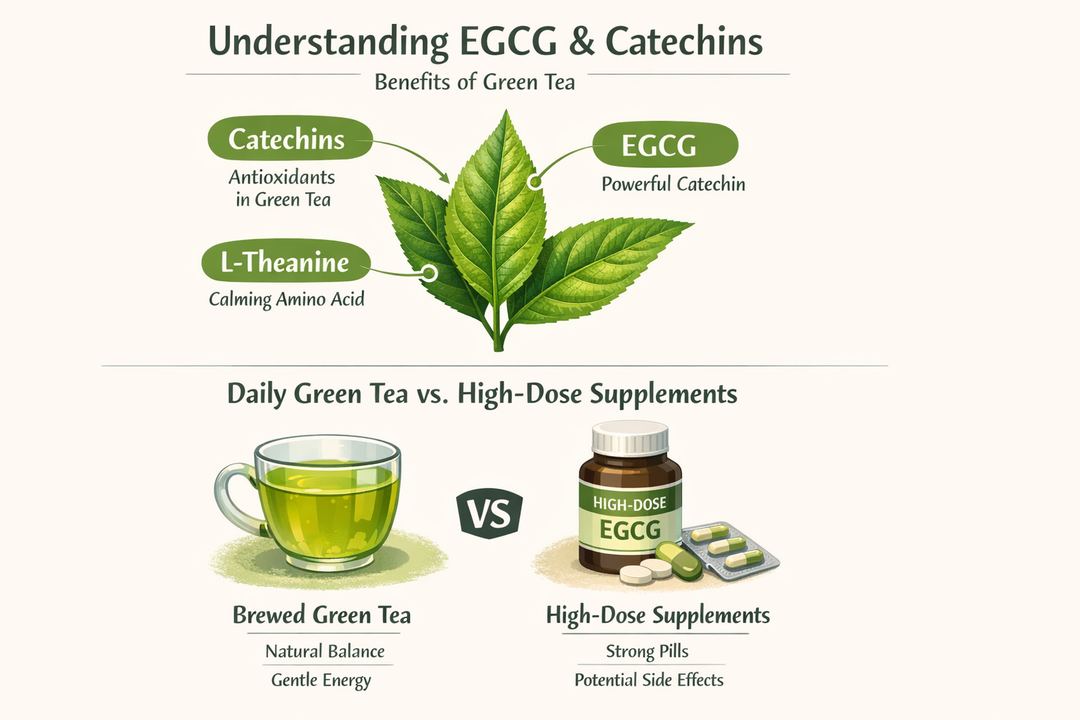 Understanding EGCG & Catechins

Benefits of Green Tea

Catechins

Antioxidants in Green Tea

EGCG

Powerful Catechin

L-Theanine

Calming Amino Acid

Daily Green Tea vs. High-Dose Supplements

VS

HIGH-DOSE

EGCG

Brewed Green Tea

Natural Balance

Gentle Energy

High-Dose Supplements

Strong Pills

Potential Side Effects