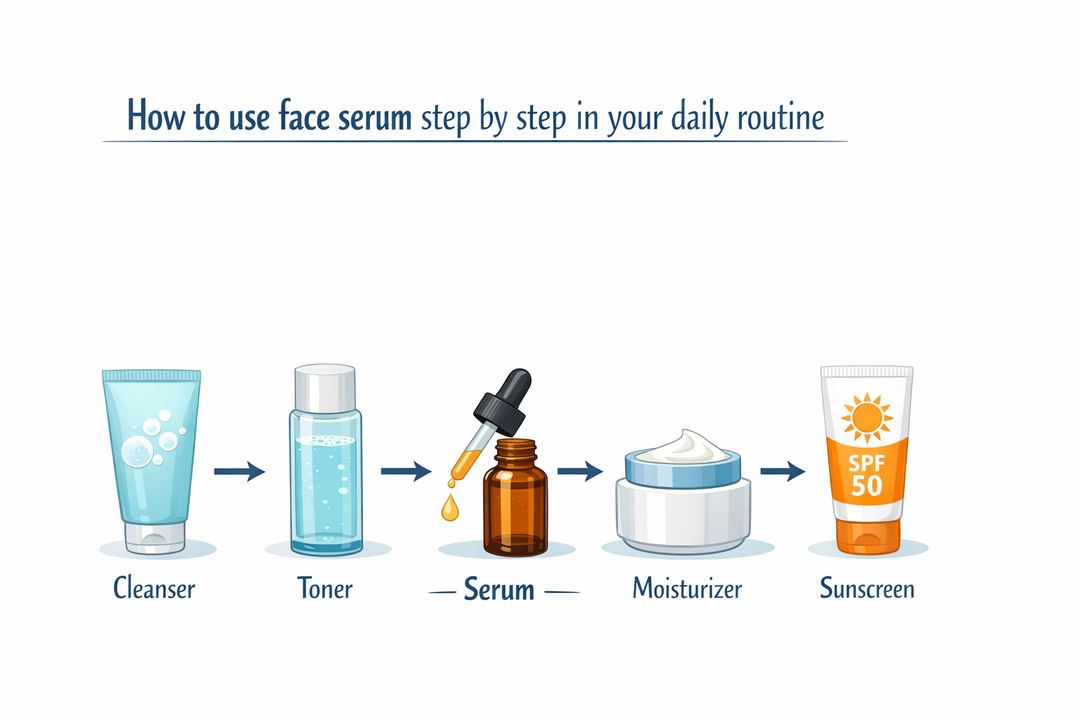 How to use face serum step by step in your daily routine

SPF 50

Cleanser

Toner

— Serum —

Moisturizer

Sunscreen