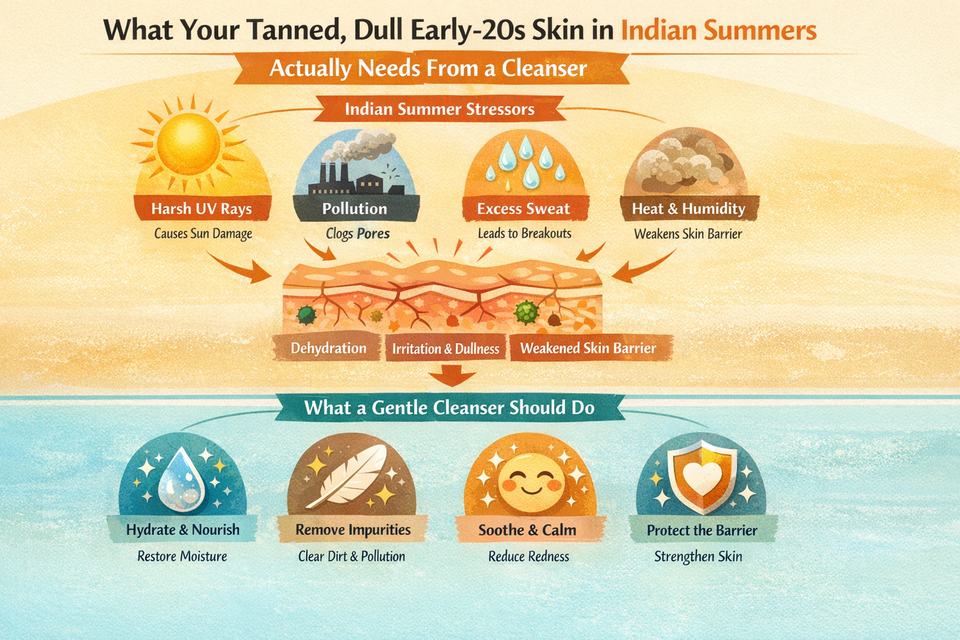 What Your Tanned, Dull Early-20s Skin in Indian Summers

Actually Needs From a Cleanser

Indian Summer Stressors

Harsh UV Rays
Causes Sun Damage

Pollution
Clogs Pores

Excess Sweat
Leads to Breakouts

Heat & Humidity
Weakens Skin Barrier

Dehydration

Irritation & Dullness

Weakened Skin Barrier

What a Gentle Cleanser Should Do

Hydrate & Nourish
Restore Moisture

Remove Impurities
Clear Dirt & Pollution

Soothe & Calm
Reduce Redness

Protect the Barrier
Strengthen Skin